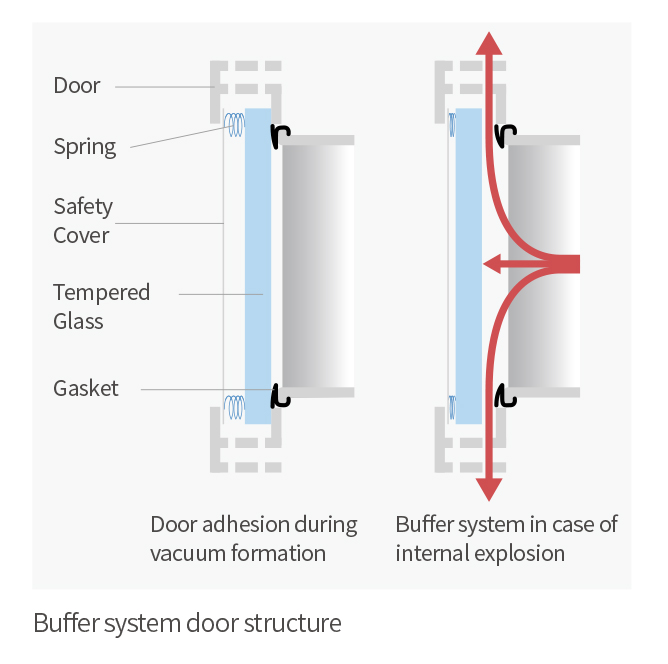 Door

Spring

Safety Cover

Tempered Glass

Gasket

Door adhesion during vacuum formation

Buffer system in case of internal explosion

Buffer system door structure